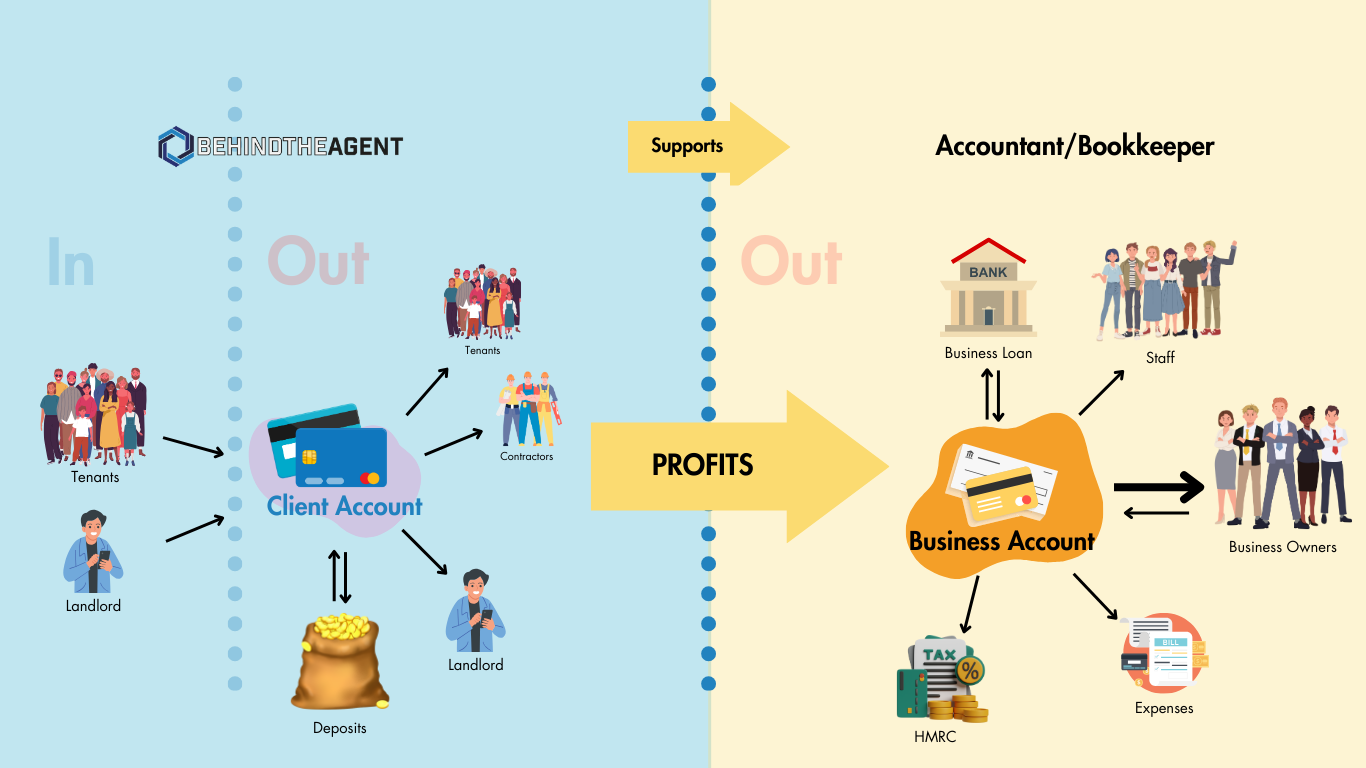 BEHINDTHEAGENT

Supports

Accountant/Bookkeeper

In

Out

Out

Tenants

Landlord

Client Account

Tenants

Contractors

Landlord

Deposits

PROFITS

BANK

Business Loan

Staff

Business Account

Business Owners

TAX

%

HMRC

BILL

Expenses